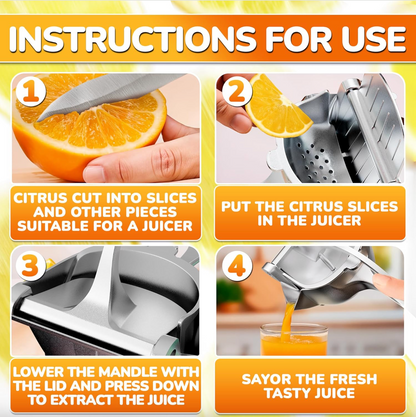 INSTRUCTIONS FOR USE

1

CITRUS CUT INTO SLICES AND OTHER PIECES SUITABLE FOR A JUICER

2

PUT THE CITRUS SLICES IN THE JUICER

3

LOWER THE MANDLE WITH THE LID AND PRESS DOWN TO EXTRACT THE JUICE

4

SAYOR THE FRESH TASTY JUICE